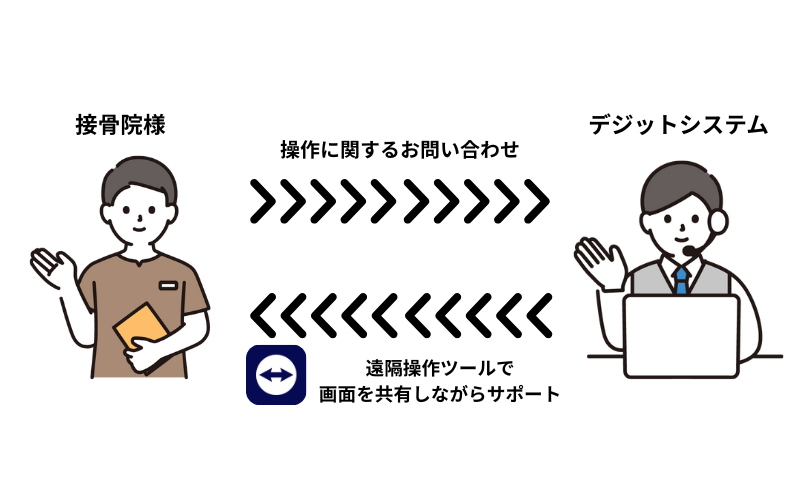 接骨院様

操作に関するお問い合わせ

デジットシステム

遠隔操作ツールで
画面を共有しながらサポート